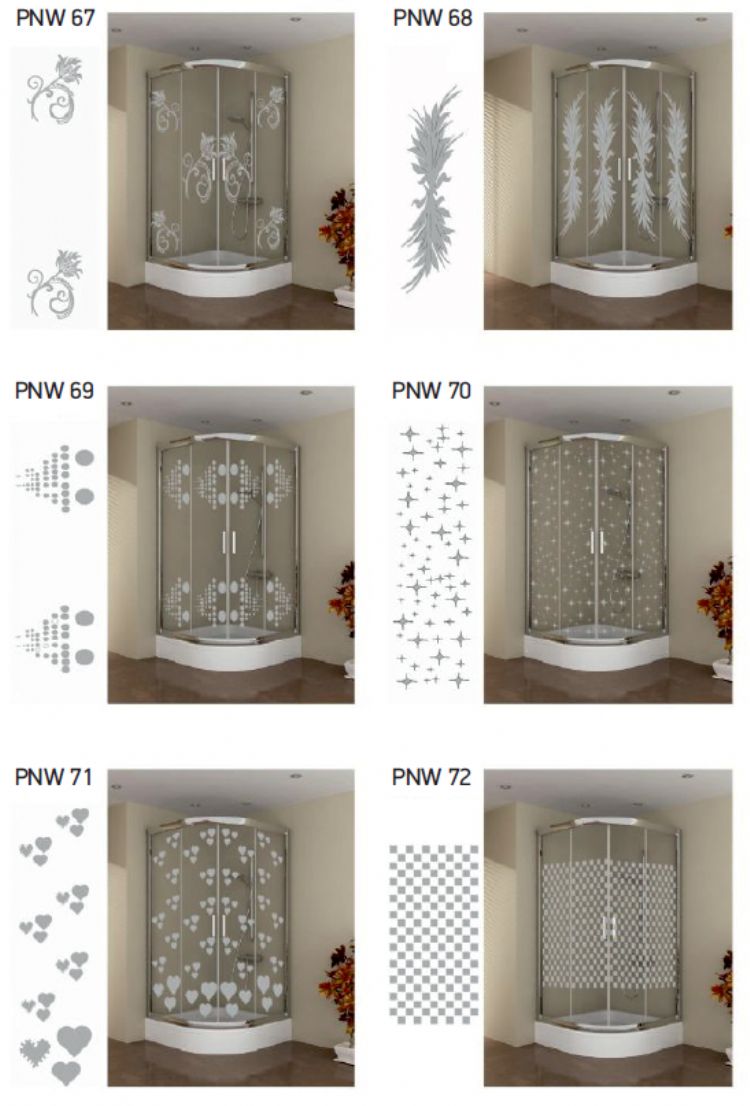 PNW 67

PNW 68

PNW 69

PNW 70

PNW 71

PNW 72